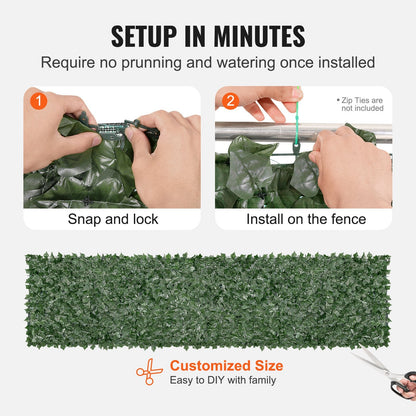 SETUP IN MINUTES

Require no prunning and watering once installed

1

Snap and lock

2

• Zip Ties are not included

Install on the fence

Customized Size

Easy to DIY with family