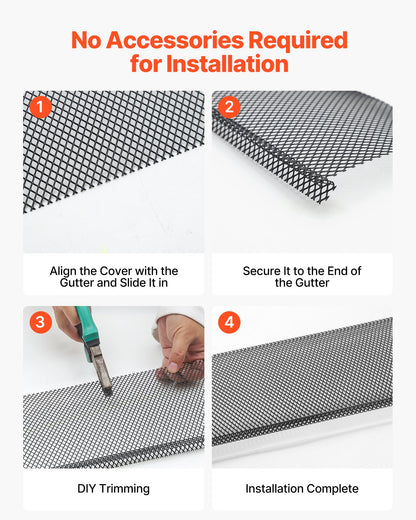 No Accessories Required for Installation

1

Align the Cover with the Gutter and Slide It in

2

Secure It to the End of the Gutter

3

DIY Trimming

4

Installation Complete