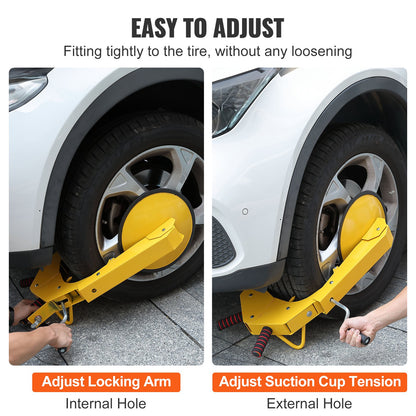 EASY TO ADJUST

Fitting tightly to the tire, without any loosening

Adjust Locking Arm

Internal Hole

Adjust Suction Cup Tension

External Hole