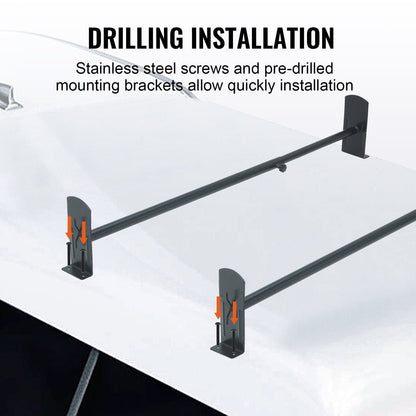 DRILLING INSTALLATION

Stainless steel screws and pre-drilled mounting brackets allow quickly installation