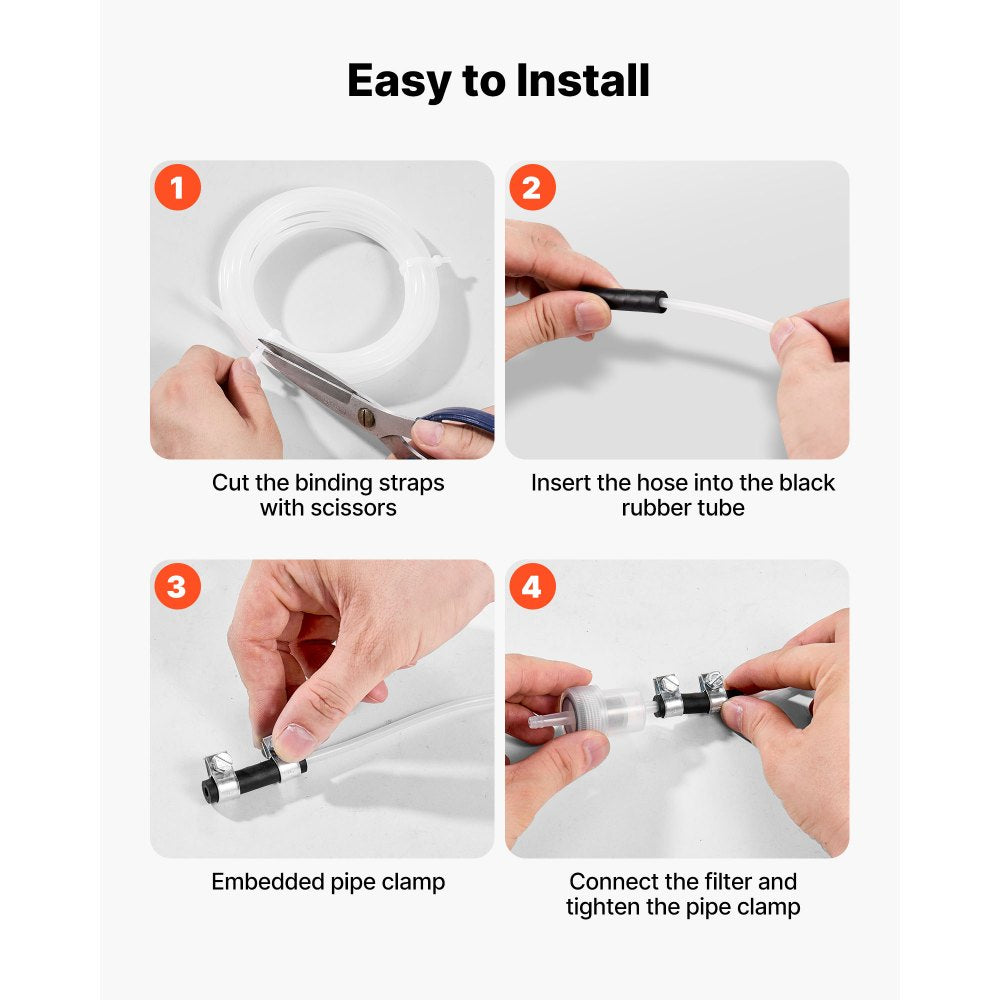 Easy to Install

1

Cut the binding straps with scissors

2

Insert the hose into the black rubber tube

3

Embedded pipe clamp

4

Connect the filter and tighten the pipe clamp