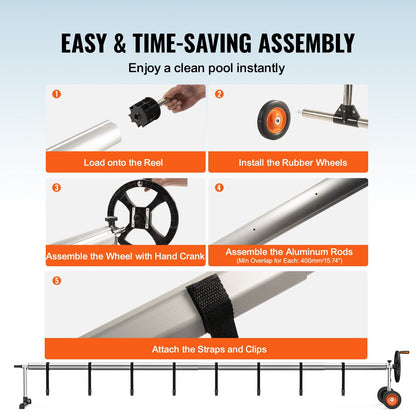 EASY & TIME-SAVING ASSEMBLY

Enjoy a clean pool instantly

1

Load onto the Reel

2

Install the Rubber Wheels

3

Assemble the Wheel with Hand Crank

4

Assemble the Aluminum Rods
(Min Overlap for Each: 400mm/15.74")

5

Attach the Straps and Clips