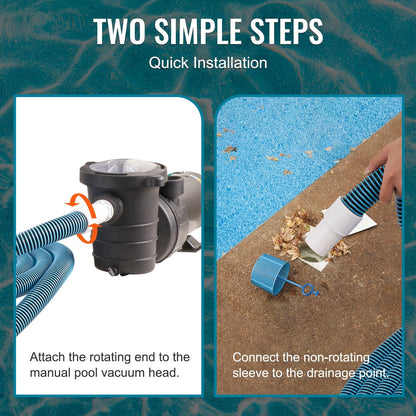 TWO SIMPLE STEPS
Quick Installation

Attach the rotating end to the manual pool vacuum head.

Connect the non-rotating sleeve to the drainage point.