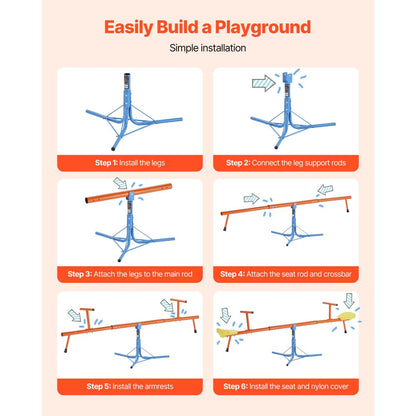 Easily Build a Playground

Simple installation

Step 1: Install the legs

Step 2: Connect the leg support rods

Step 3: Attach the legs to the main rod

Step 4: Attach the seat rod and crossbar

Step 5: Install the armrests

Step 6: Install the seat and nylon cover