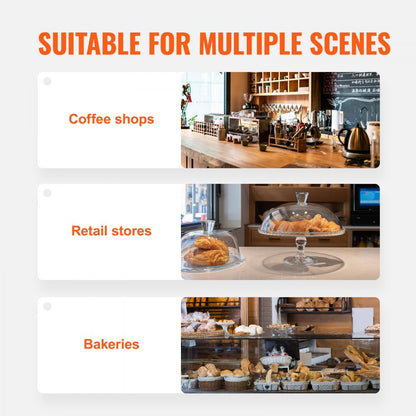 SUITABLE FOR MULTIPLE SCENES

Coffee shops

Retail stores

Bakeries