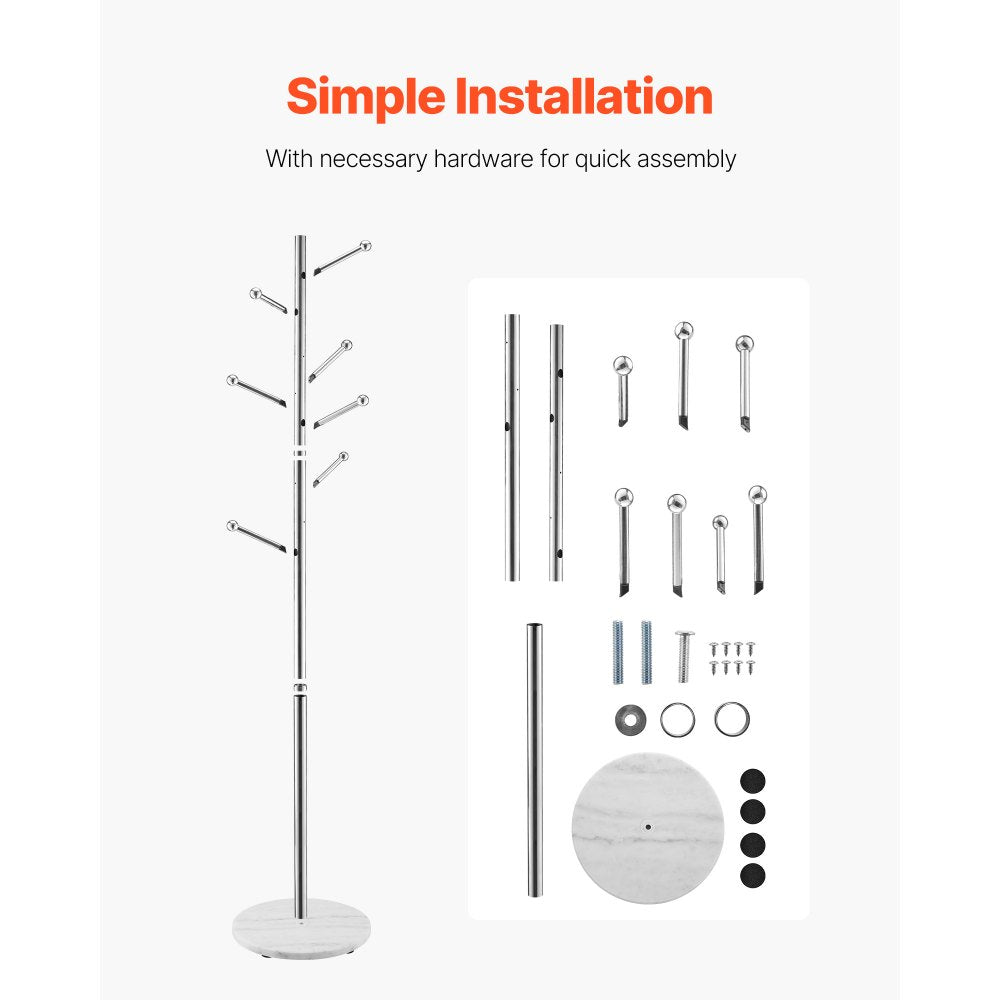 Simple Installation

With necessary hardware for quick assembly