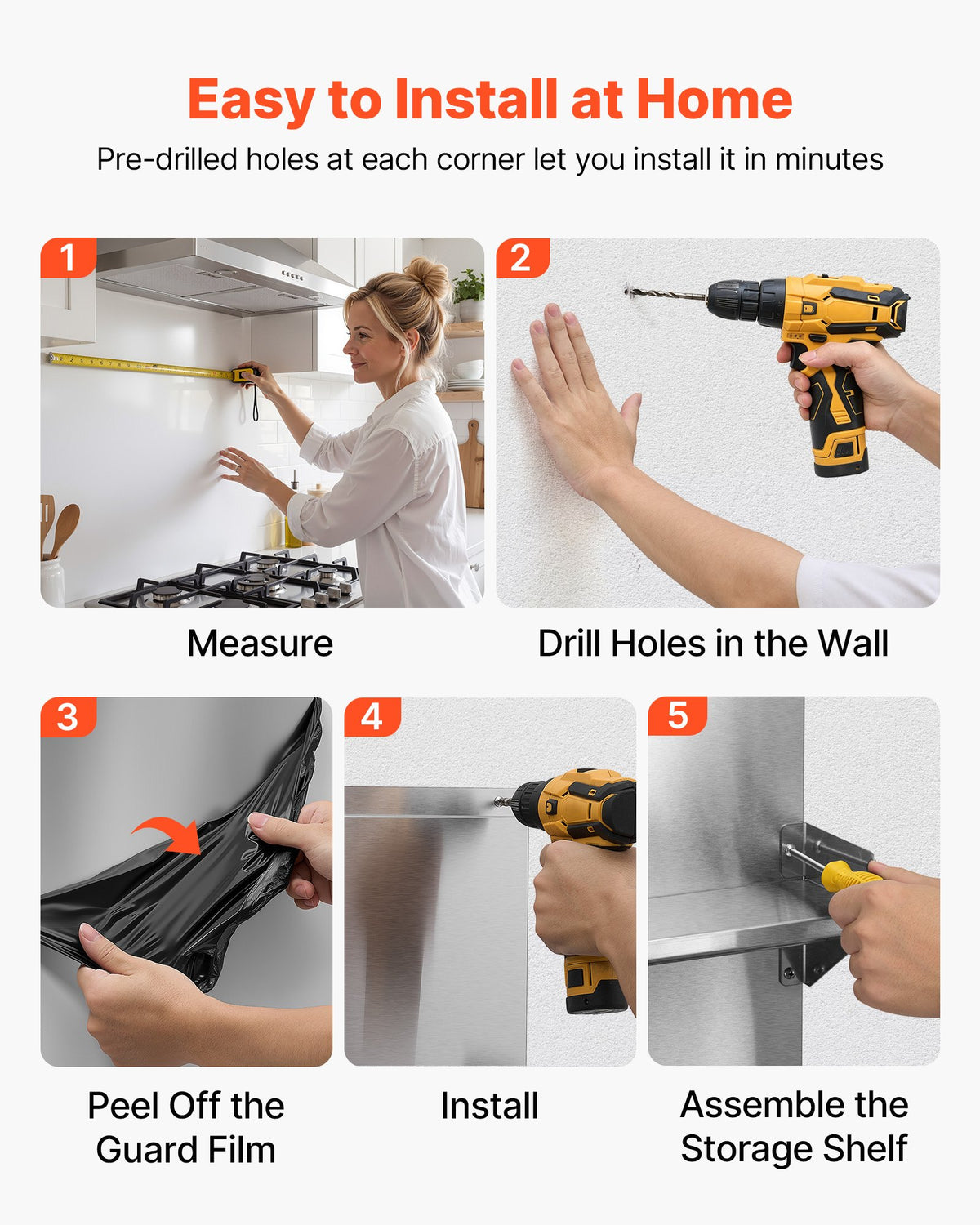 Easy to Install at Home

Pre-drilled holes at each corner let you install it in minutes

1

Measure

2

Drill Holes in the Wall

3

Peel Off the Guard Film

4

Install

5

Assemble the Storage Shelf