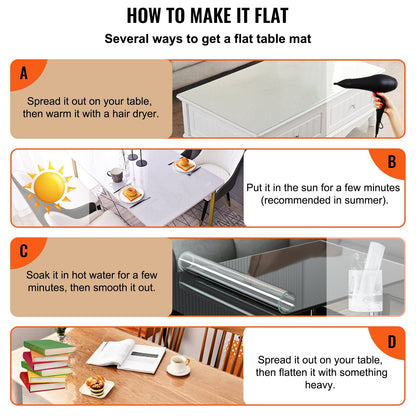 HOW TO MAKE IT FLAT

Several ways to get a flat table mat

A

Spread it out on your table, then warm it with a hair dryer.

B

Put it in the sun for a few minutes (recommended in summer).

C

Soak it in hot water for a few minutes, then smooth it out.

D

Spread it out on your table, then flatten it with something heavy.