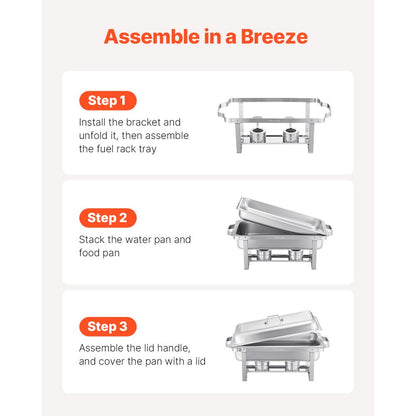 Assemble in a Breeze

Step 1

Install the bracket and unfold it, then assemble the fuel rack tray

Step 2

Stack the water pan and food pan

Step 3

Assemble the lid handle, and cover the pan with a lid