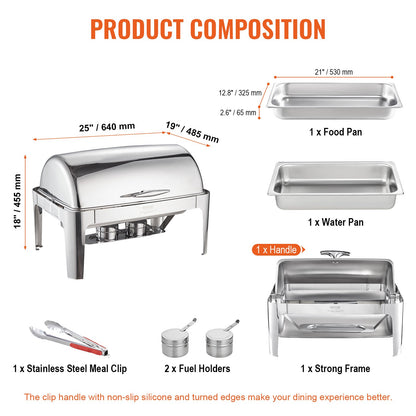 PRODUCT COMPOSITION

25" / 640 mm

19" / 485 mm

18" / 455 mm

21" / 530 mm

12.8" / 325 mm

2.6" / 65 mm

1 x Food Pan

1 x Water Pan

1 x Handle

1 x Stainless Steel Meal Clip

2 x Fuel Holders

1 x Strong Frame

The clip handle with non-slip silicone and turned edges make your dining experience better.