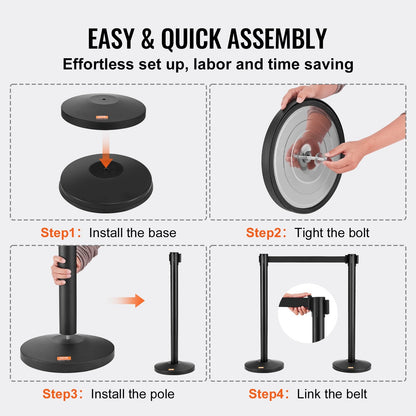 EASY & QUICK ASSEMBLY
Effortless set up, labor and time saving

Step1: Install the base

Step2: Tight the bolt

Step3: Install the pole

Step4: Link the belt