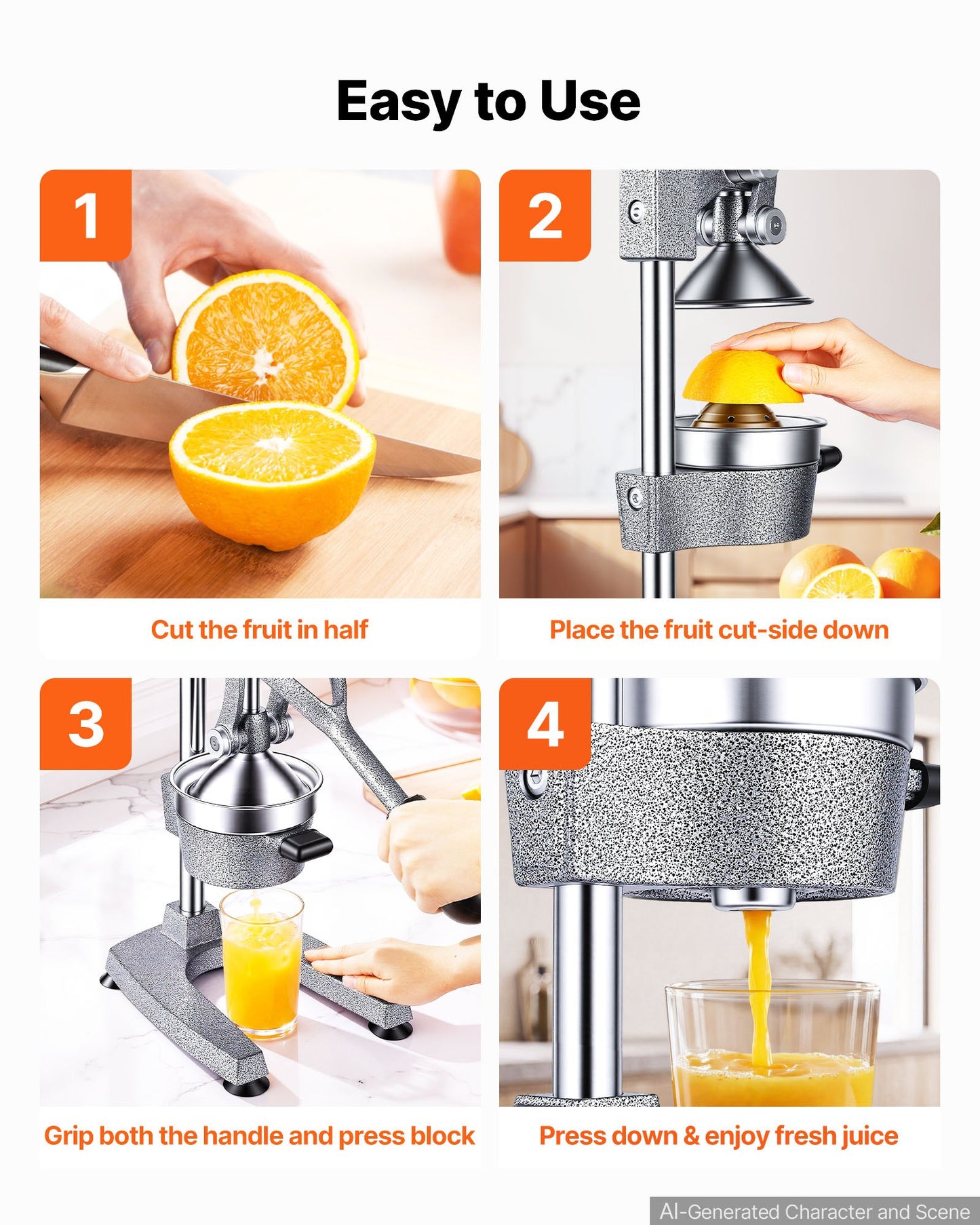 Easy to Use

1

Cut the fruit in half

2

Place the fruit cut-side down

3

Grip both the handle and press block

4

Press down & enjoy fresh juice

AI-Generated Character and Scene