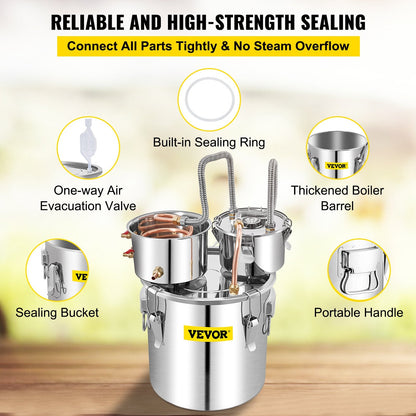 RELIABLE AND HIGH-STRENGTH SEALING

Connect All Parts Tightly & No Steam Overflow

Built-in Sealing Ring

One-way Air Evacuation Valve

VEVOR

Thickened Boiler Barrel

VEV

Sealing Bucket

Portable Handle

VEVOR