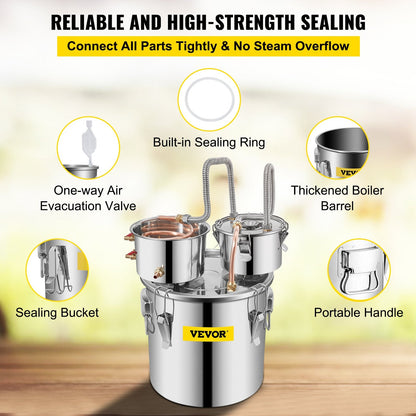 RELIABLE AND HIGH-STRENGTH SEALING

Connect All Parts Tightly & No Steam Overflow

Built-in Sealing Ring

One-way Air Evacuation Valve

VEV

Thickened Boiler Barrel

Sealing Bucket

Portable Handle

VEVOR