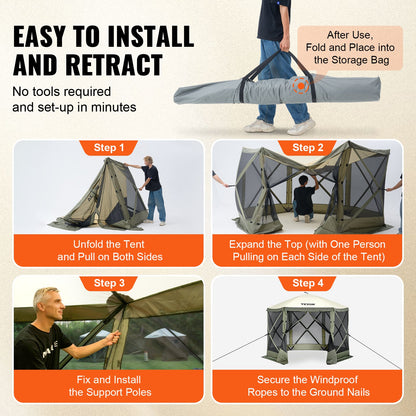 EASY TO INSTALL AND RETRACT

No tools required and set-up in minutes

After Use, Fold and Place into the Storage Bag

Step 1

Unfold the Tent and Pull on Both Sides

Step 2

Expand the Top (with One Person Pulling on Each Side of the Tent)

Step 3

Fix and Install the Support Poles

Step 4

VEVOR

Secure the Windproof Ropes to the Ground Nails