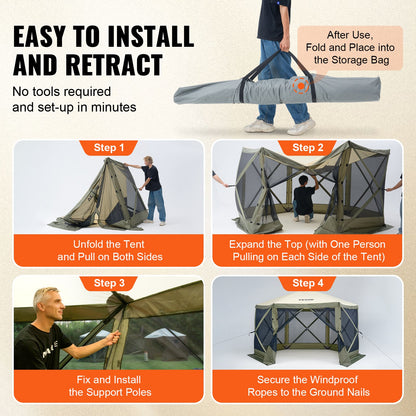 EASY TO INSTALL AND RETRACT

No tools required and set-up in minutes

After Use, Fold and Place into the Storage Bag

Step 1

Unfold the Tent and Pull on Both Sides

Step 2

Expand the Top (with One Person Pulling on Each Side of the Tent)

Step 3

Fix and Install the Support Poles

Step 4

Secure the Windproof Ropes to the Ground Nails