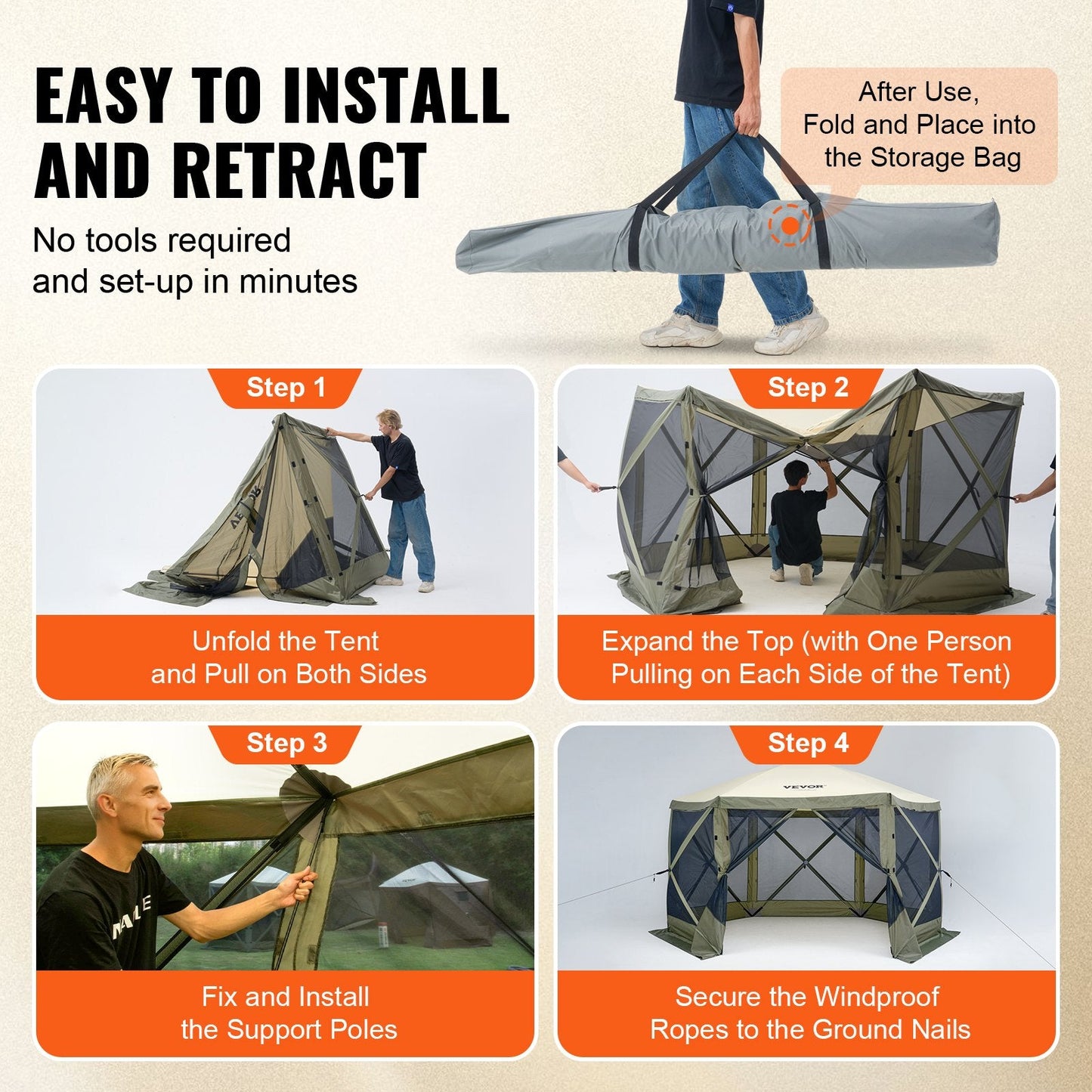 EASY TO INSTALL AND RETRACT

No tools required and set-up in minutes

After Use, Fold and Place into the Storage Bag

Step 1

Unfold the Tent and Pull on Both Sides

Step 2

Expand the Top (with One Person Pulling on Each Side of the Tent)

Step 3

Fix and Install the Support Poles

Step 4

VEVOR

Secure the Windproof Ropes to the Ground Nails