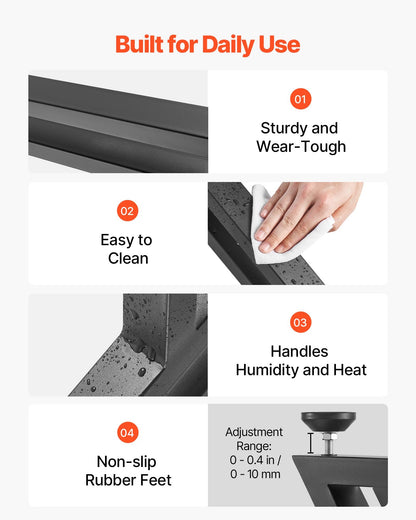 Built for Daily Use

01

Sturdy and Wear-Tough

02

Easy to Clean

03

Handles Humidity and Heat

04

Non-slip Rubber Feet

Adjustment Range: 0 - 0.4 in / 0 - 10 mm