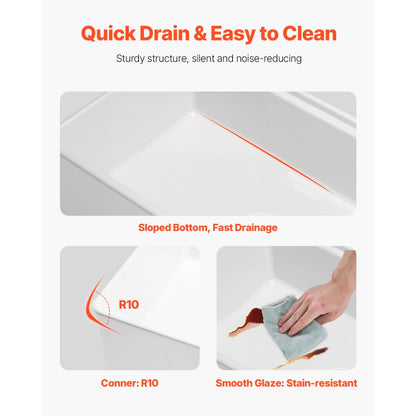 Quick Drain & Easy to Clean

Sturdy structure, silent and noise-reducing

Sloped Bottom, Fast Drainage

R10

Conner: R10

Smooth Glaze: Stain-resistant