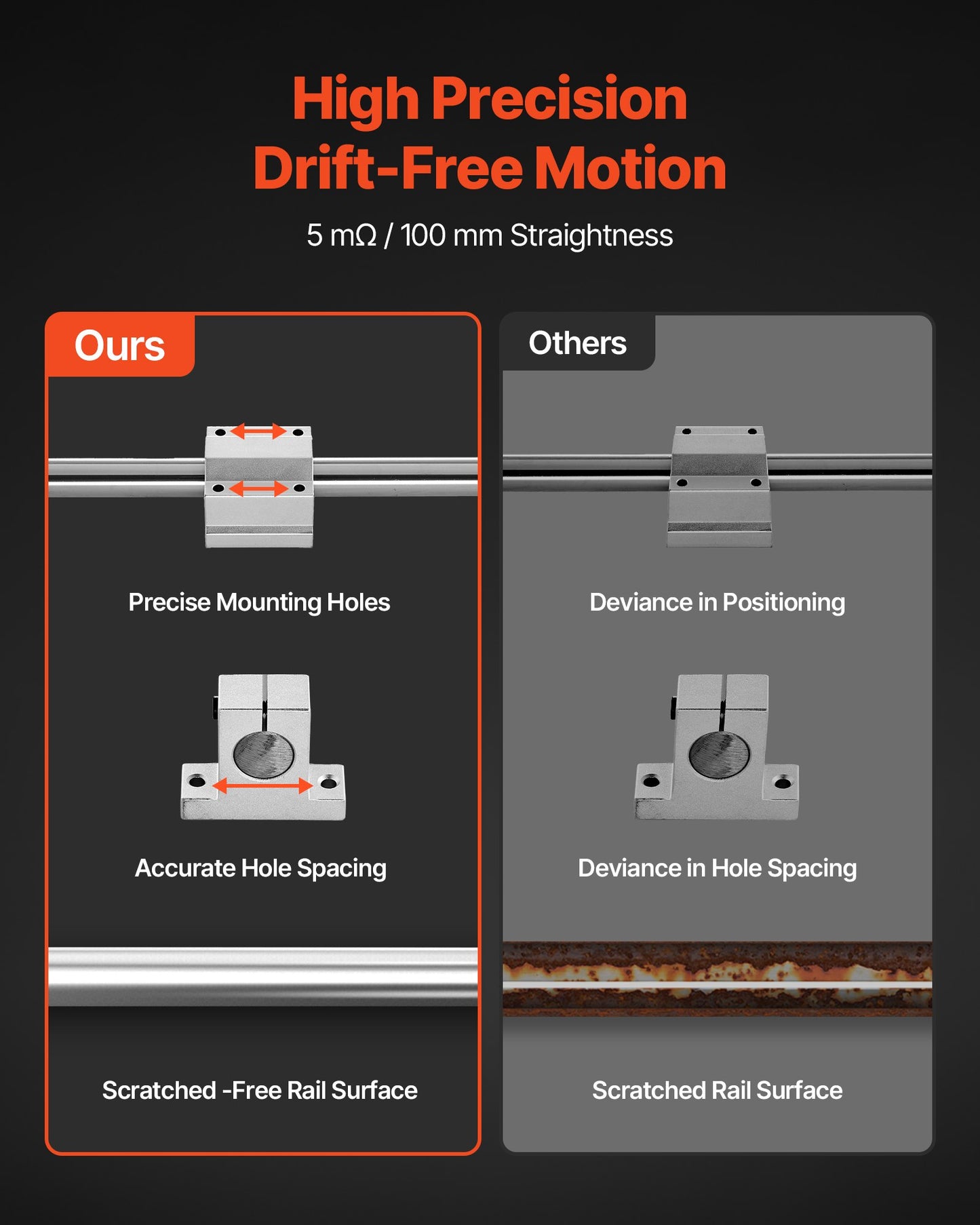 High Precision
Drift-Free Motion

5 mΩ / 100 mm Straightness

Ours

Precise Mounting Holes

Accurate Hole Spacing

Scratched -Free Rail Surface

Others

Deviance in Positioning

Deviance in Hole Spacing

Scratched Rail Surface