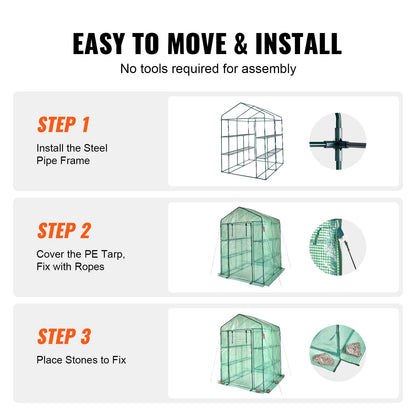 EASY TO MOVE & INSTALL
No tools required for assembly

STEP 1
Install the Steel Pipe Frame

STEP 2
Cover the PE Tarp, Fix with Ropes

STEP 3
Place Stones to Fix