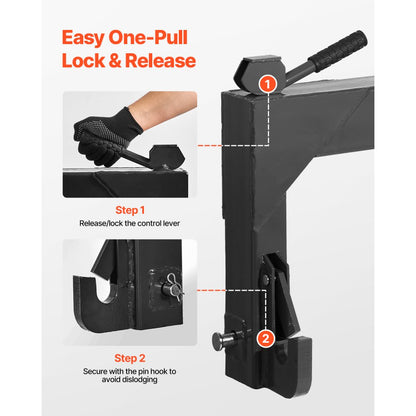 Easy One-Pull Lock & Release

1

Step 1
Release/lock the control lever

2

Step 2
Secure with the pin hook to avoid dislodging